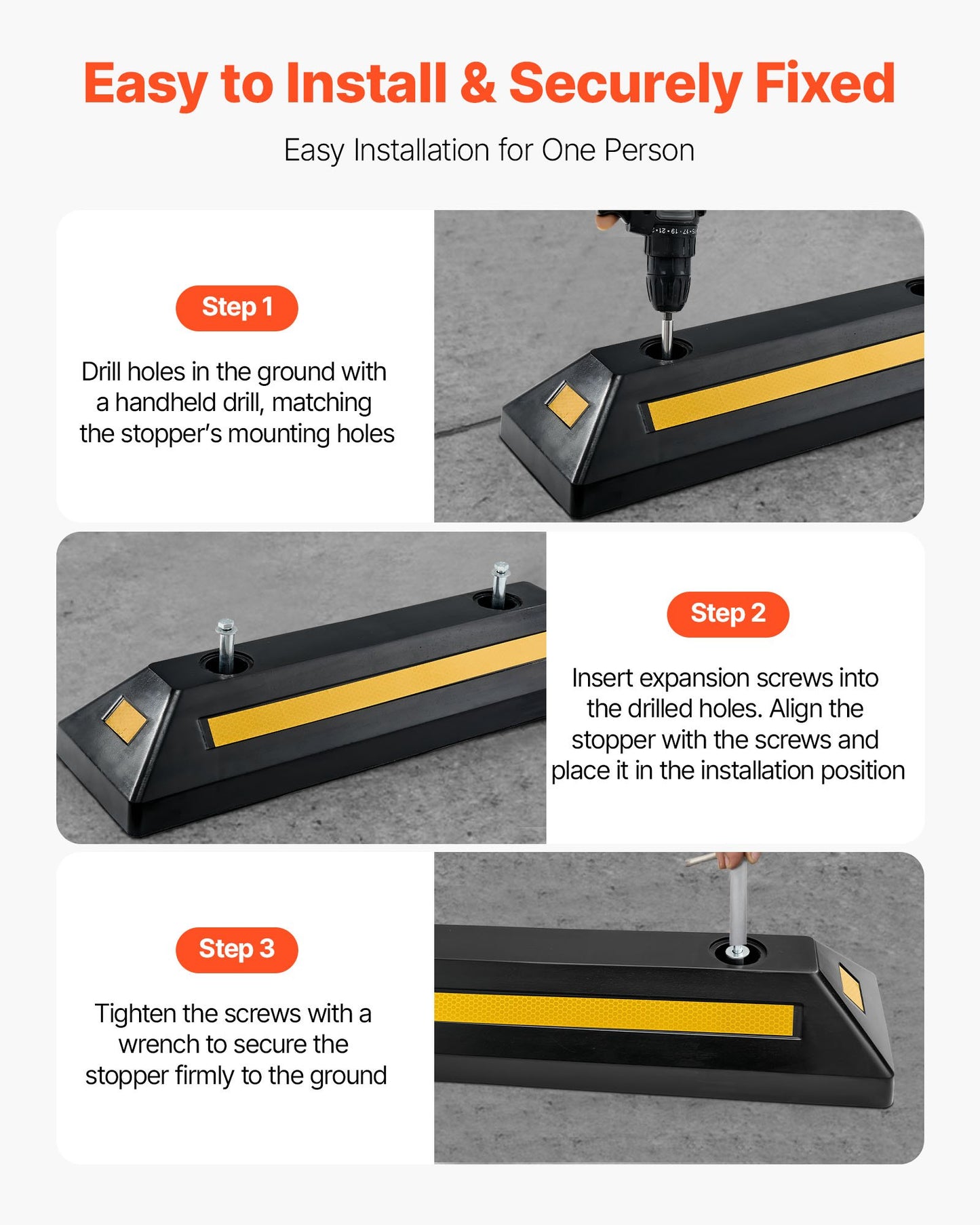 Easy to Install & Securely Fixed

Easy Installation for One Person

Step 1

Drill holes in the ground with a handheld drill, matching the stopper's mounting holes

Step 2

Insert expansion screws into the drilled holes. Align the stopper with the screws and place it in the installation position

Step 3

Tighten the screws with a wrench to secure the stopper firmly to the ground